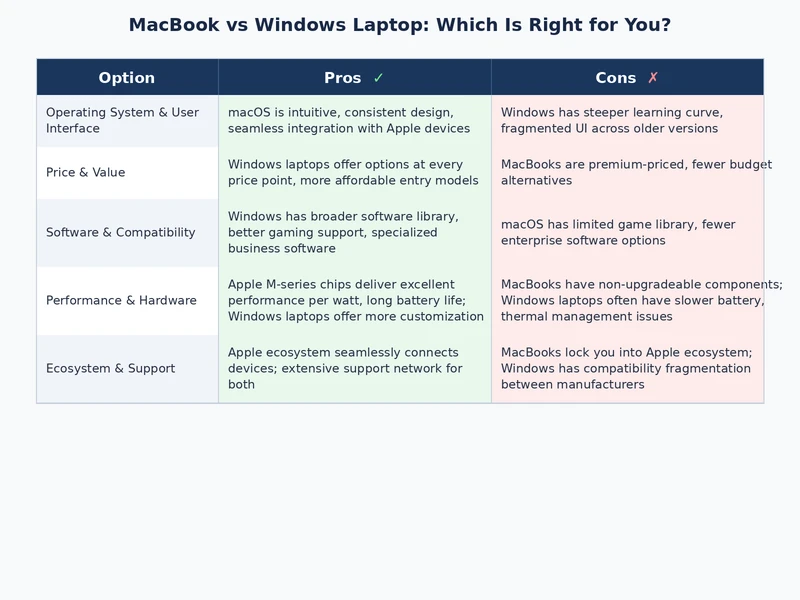 MacBook vs Windows Laptop: Which Is Right for You?

| Option | Pros ✓ | Cons ✗ |
|---|---|---|
| Operating System & User Interface | macOS is intuitive, consistent design, seamless integration with Apple devices | Windows has steeper learning curve, fragmented UI across older versions |
| Price & Value | Windows laptops offer options at every price point, more affordable entry models | MacBooks are premium-priced, fewer budget alternatives |
| Software & Compatibility | Windows has broader software library, better gaming support, specialized business software | macOS has limited game library, fewer enterprise software options |
| Performance & Hardware | Apple M-series chips deliver excellent performance per watt, long battery life; Windows laptops offer more customization | MacBooks have non-upgradeable components; Windows laptops often have slower battery, thermal management issues |
| Ecosystem & Support | Apple ecosystem seamlessly connects devices; extensive support network for both | MacBooks lock you into Apple ecosystem; Windows has compatibility fragmentation between manufacturers |