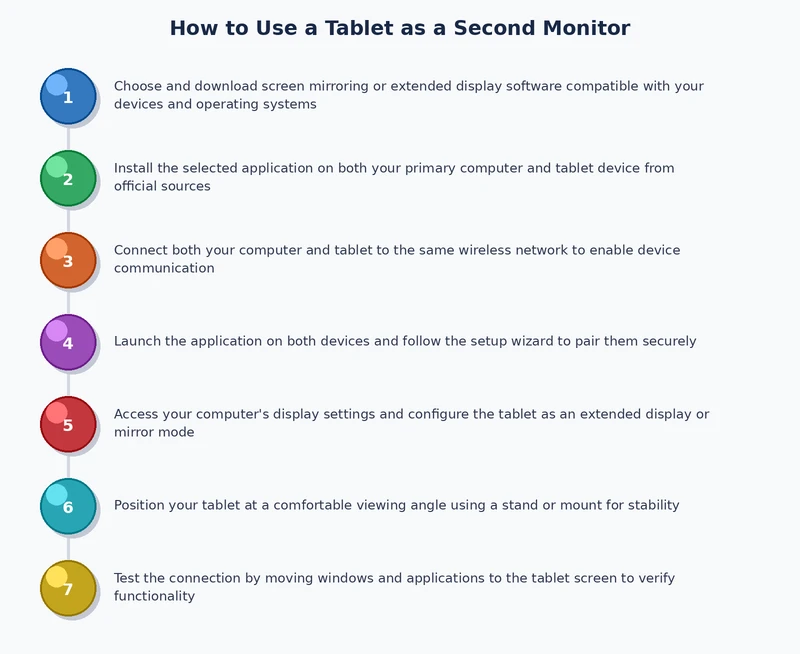 How to Use a Tablet as a Second Monitor

1 Choose and download screen mirroring or extended display software compatible with your devices and operating systems

2 Install the selected application on both your primary computer and tablet device from official sources

3 Connect both your computer and tablet to the same wireless network to enable device communication

4 Launch the application on both devices and follow the setup wizard to pair them securely

5 Access your computer's display settings and configure the tablet as an extended display or mirror mode

6 Position your tablet at a comfortable viewing angle using a stand or mount for stability

7 Test the connection by moving windows and applications to the tablet screen to verify functionality