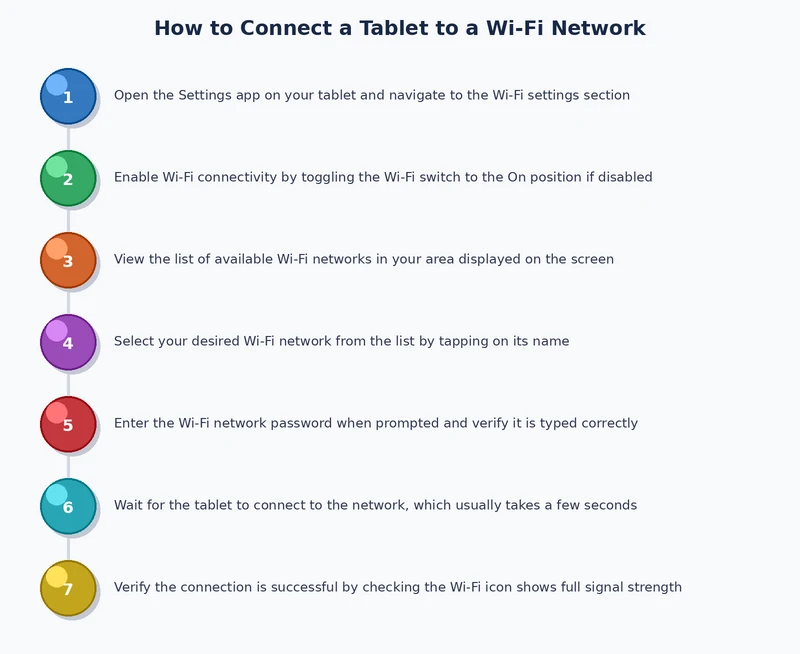 How to Connect a Tablet to a Wi-Fi Network

1 Open the Settings app on your tablet and navigate to the Wi-Fi settings section

2 Enable Wi-Fi connectivity by toggling the Wi-Fi switch to the On position if disabled

3 View the list of available Wi-Fi networks in your area displayed on the screen

4 Select your desired Wi-Fi network from the list by tapping on its name

5 Enter the Wi-Fi network password when prompted and verify it is typed correctly

6 Wait for the tablet to connect to the network, which usually takes a few seconds

7 Verify the connection is successful by checking the Wi-Fi icon shows full signal strength