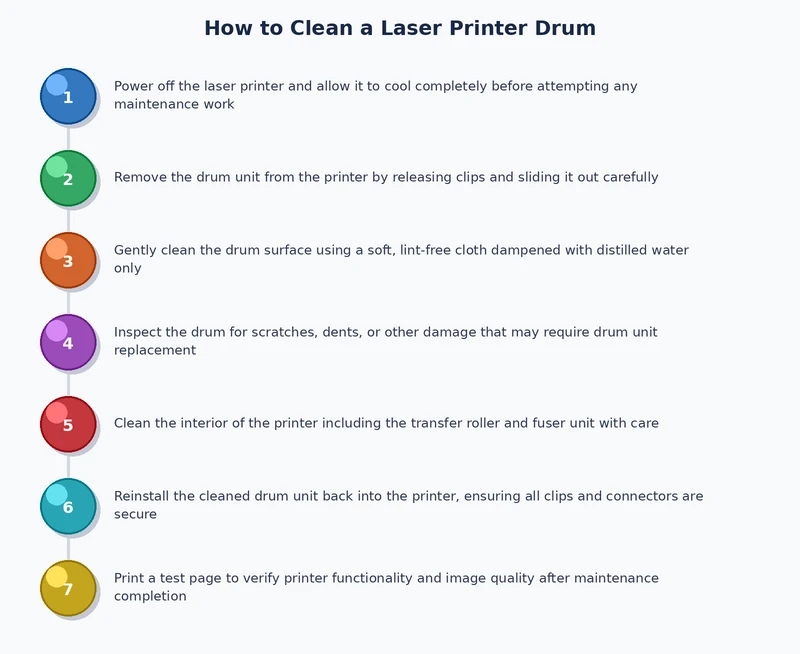 How to Clean a Laser Printer Drum

1

Power off the laser printer and allow it to cool completely before attempting any maintenance work

2

Remove the drum unit from the printer by releasing clips and sliding it out carefully

3

Gently clean the drum surface using a soft, lint-free cloth dampened with distilled water only

4

Inspect the drum for scratches, dents, or other damage that may require drum unit replacement

5

Clean the interior of the printer including the transfer roller and fuser unit with care

6

Reinstall the cleaned drum unit back into the printer, ensuring all clips and connectors are secure

7

Print a test page to verify printer functionality and image quality after maintenance completion