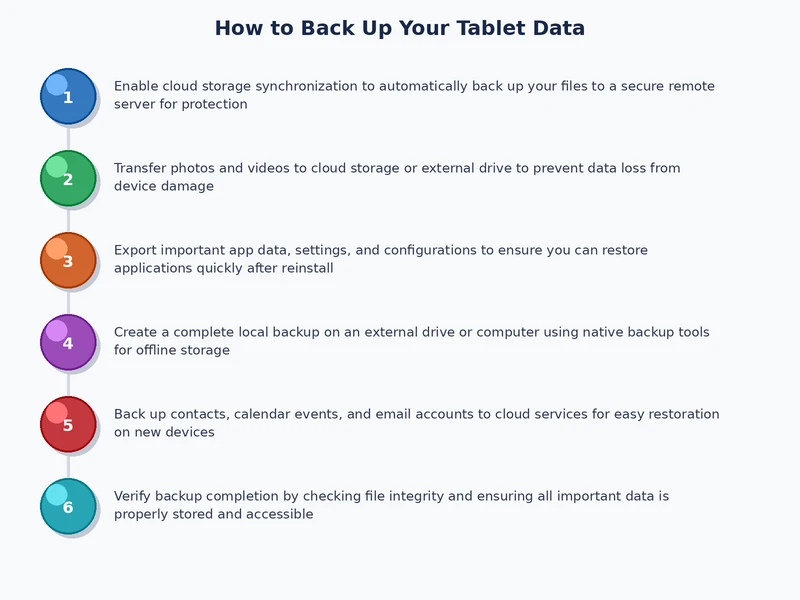 How to Back Up Your Tablet Data

1

Enable cloud storage synchronization to automatically back up your files to a secure remote server for protection

2

Transfer photos and videos to cloud storage or external drive to prevent data loss from device damage

3

Export important app data, settings, and configurations to ensure you can restore applications quickly after reinstall

4

Create a complete local backup on an external drive or computer using native backup tools for offline storage

5

Back up contacts, calendar events, and email accounts to cloud services for easy restoration on new devices

6

Verify backup completion by checking file integrity and ensuring all important data is properly stored and accessible