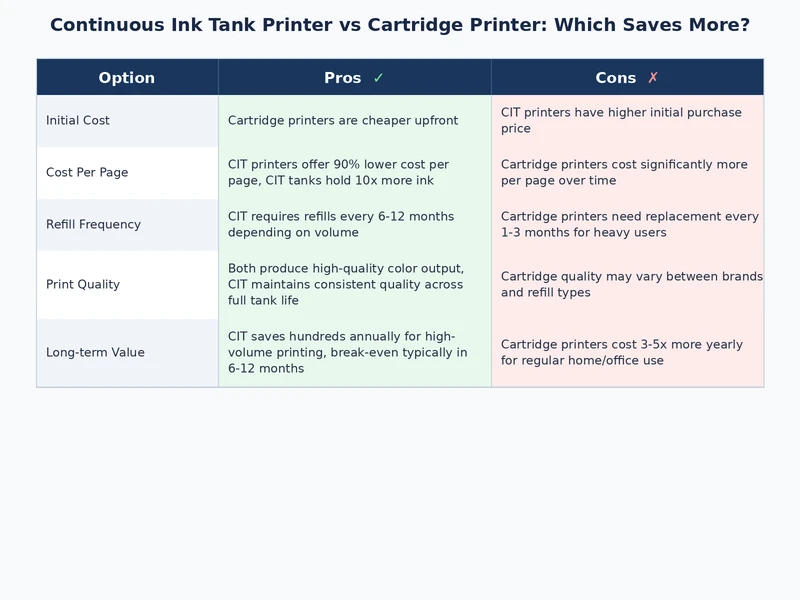 Continuous Ink Tank Printer vs Cartridge Printer: Which Saves More?

| Option | Pros ✓ | Cons ✗ |
|---|---|---|
| Initial Cost | Cartridge printers are cheaper upfront | CIT printers have higher initial purchase price |
| Cost Per Page | CIT printers offer 90% lower cost per page, CIT tanks hold 10x more ink | Cartridge printers cost significantly more per page over time |
| Refill Frequency | CIT requires refills every 6-12 months depending on volume | Cartridge printers need replacement every 1-3 months for heavy users |
| Print Quality | Both produce high-quality color output, CIT maintains consistent quality across full tank life | Cartridge quality may vary between brands and refill types |
| Long-term Value | CIT saves hundreds annually for high-volume printing, break-even typically in 6-12 months | Cartridge printers cost 3-5x more yearly for regular home/office use |