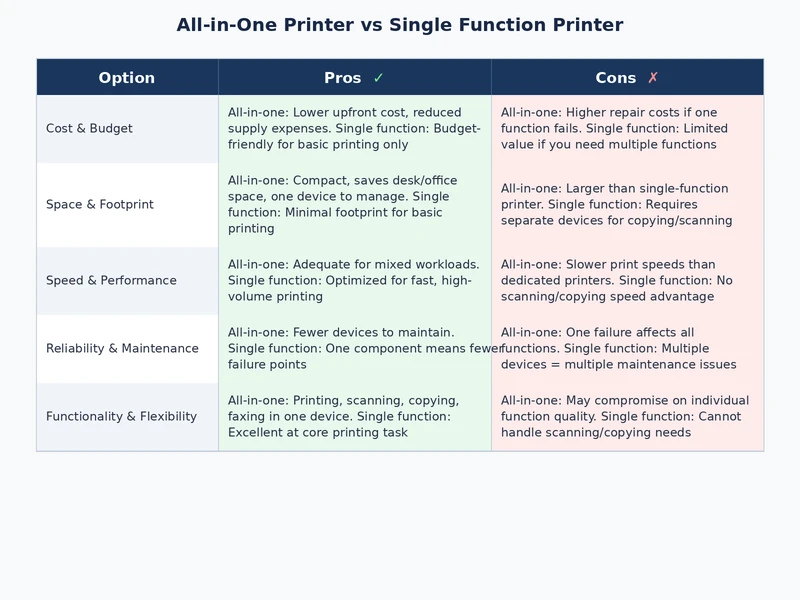 All-in-One Printer vs Single Function Printer

| Option | Pros ✓ | Cons ✗ |
|---|---|---|
| Cost & Budget | All-in-one: Lower upfront cost, reduced supply expenses. Single function: Budget-friendly for basic printing only | All-in-one: Higher repair costs if one function fails. Single function: Limited value if you need multiple functions |
| Space & Footprint | All-in-one: Compact, saves desk/office space, one device to manage. Single function: Minimal footprint for basic printing | All-in-one: Larger than single-function printer. Single function: Requires separate devices for copying/scanning |
| Speed & Performance | All-in-one: Adequate for mixed workloads. Single function: Optimized for fast, high-volume printing | All-in-one: Slower print speeds than dedicated printers. Single function: No scanning/copying speed advantage |
| Reliability & Maintenance | All-in-one: Fewer devices to maintain. Single function: One component means fewer failure points | All-in-one: One failure affects all functions. Single function: Multiple devices = multiple maintenance issues |
| Functionality & Flexibility | All-in-one: Printing, scanning, copying, faxing in one device. Single function: Excellent at core printing task | All-in-one: May compromise on individual function quality. Single function: Cannot handle scanning/copying needs |